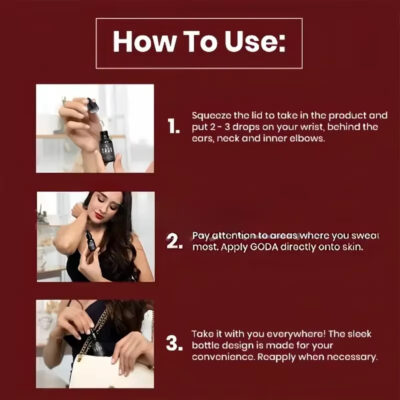 How To Use:

1. Squeeze the lid to take in the product and put 2 - 3 drops on your wrist, behind the ears, neck and inner elbows.

2. Pay attention to areas where you sweat most. Apply GODA directly onto skin.

3. Take it with you everywhere! The sleek bottle design is made for your convenience. Reapply when necessary.